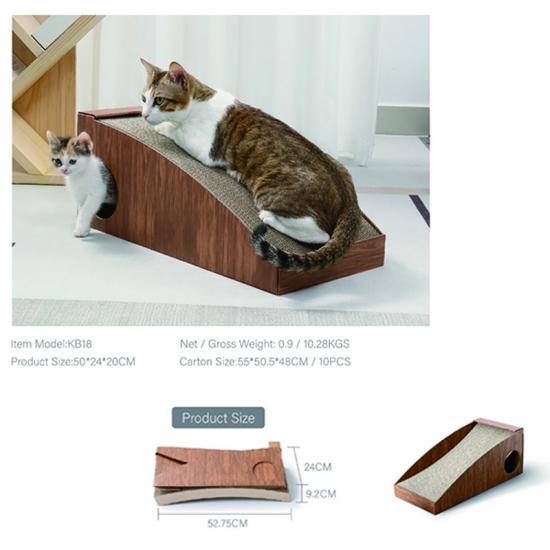 Item Model:KB18

Product Size:50*24*20CM

Net / Gross Weight: 0.9 / 10.28KGS

Carton Size:55*50.5*48CM / 10PCS

Product Size

24CM

9.2CM

52.75CM